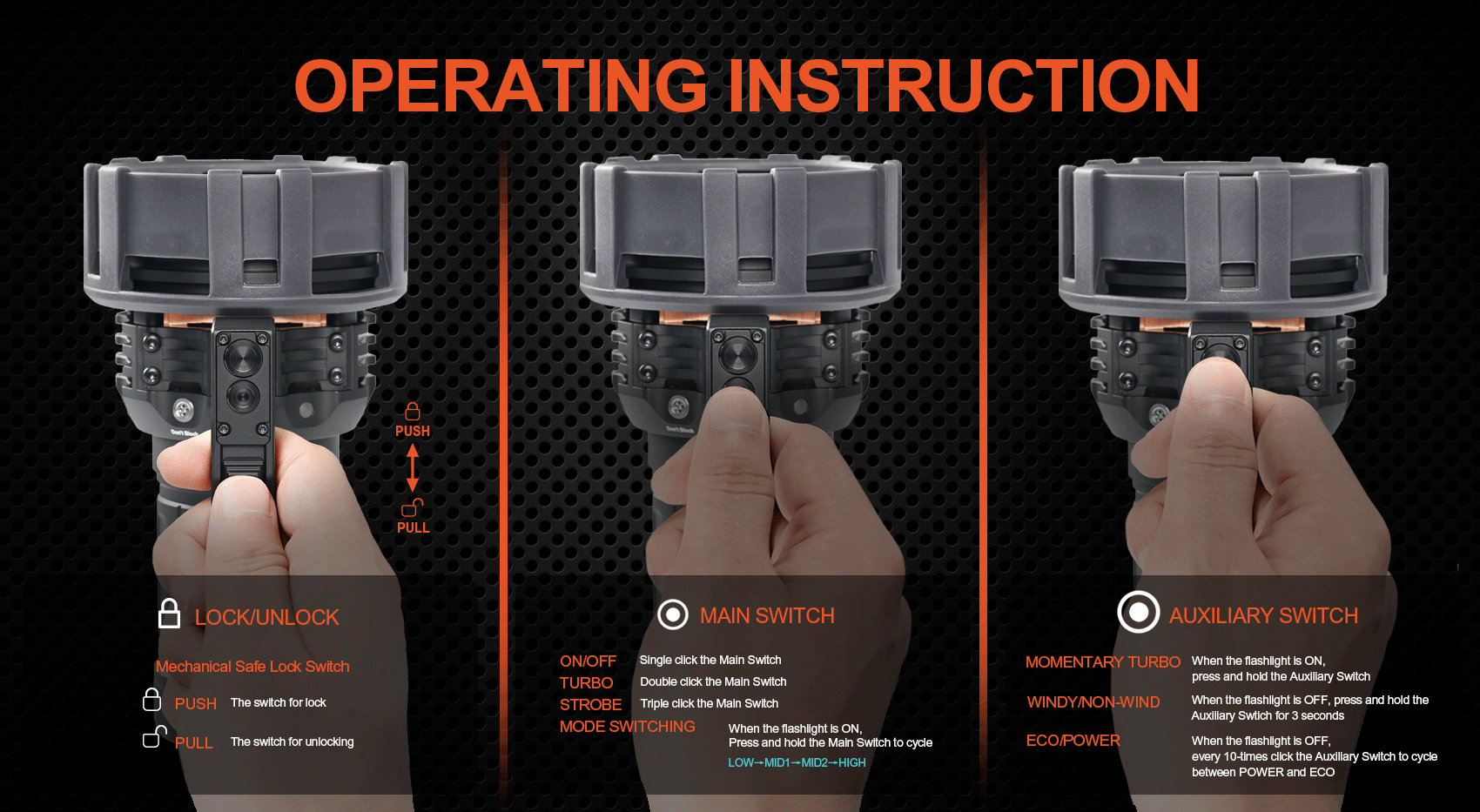 OPERATING INSTRUCTION

PUSH

PULL

LOCK/UNLOCK

Mechanical Safe Lock Switch

PUSH The switch for lock

PULL The switch for unlocking

MAIN SWITCH

ON/OFF Single click the Main Switch

TURBO Double click the Main Switch

STROBE Triple click the Main Switch

MODE SWITCHING When the flashlight is ON, Press and hold the Main Switch to cycle

LOW→MID1→MID2→HIGH

AUXILIARY SWITCH

MOMENTARY TURBO When the flashlight is ON, press and hold the Auxiliary Switch

WINDY/NON-WIND When the flashlight is OFF, press and hold the Auxiliary Swtich for 3 seconds

ECO/POWER When the flashlight is OFF, every 10-times click the Auxiliary Switch to cycle between POWER and ECO