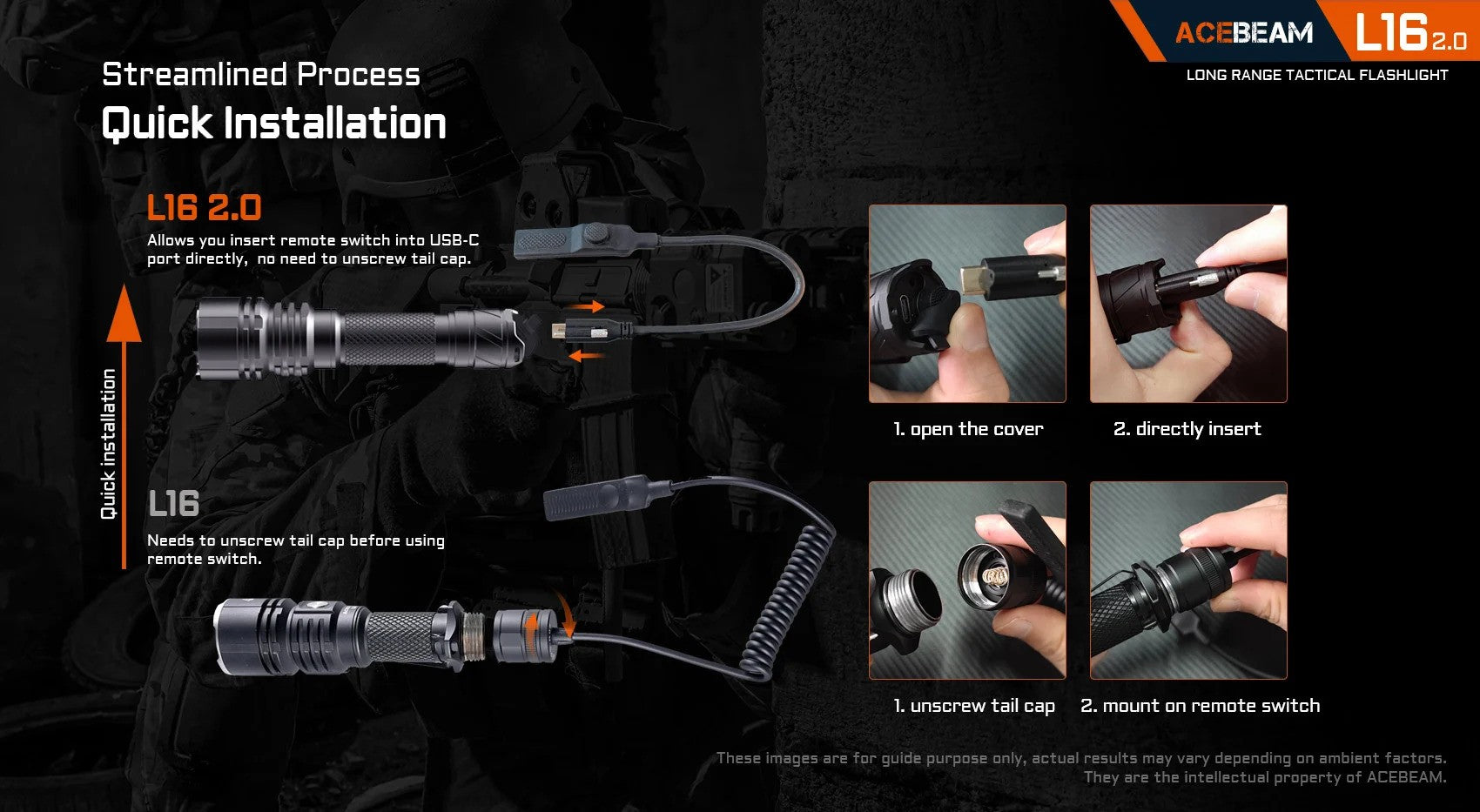 ACEBEAM L16 2.0
LONG RANGE TACTICAL FLASHLIGHT

Streamlined Process
Quick Installation

L16 2.0
Allows you insert remote switch into USB-C port directly, no need to unscrew tail cap.

Quick installation

L16
Needs to unscrew tail cap before using remote switch.

1. open the cover
2. directly insert

1. unscrew tail cap
2. mount on remote switch

These images are for guide purpose only, actual results may vary depending on ambient factors. They are the intellectual property of ACEBEAM.