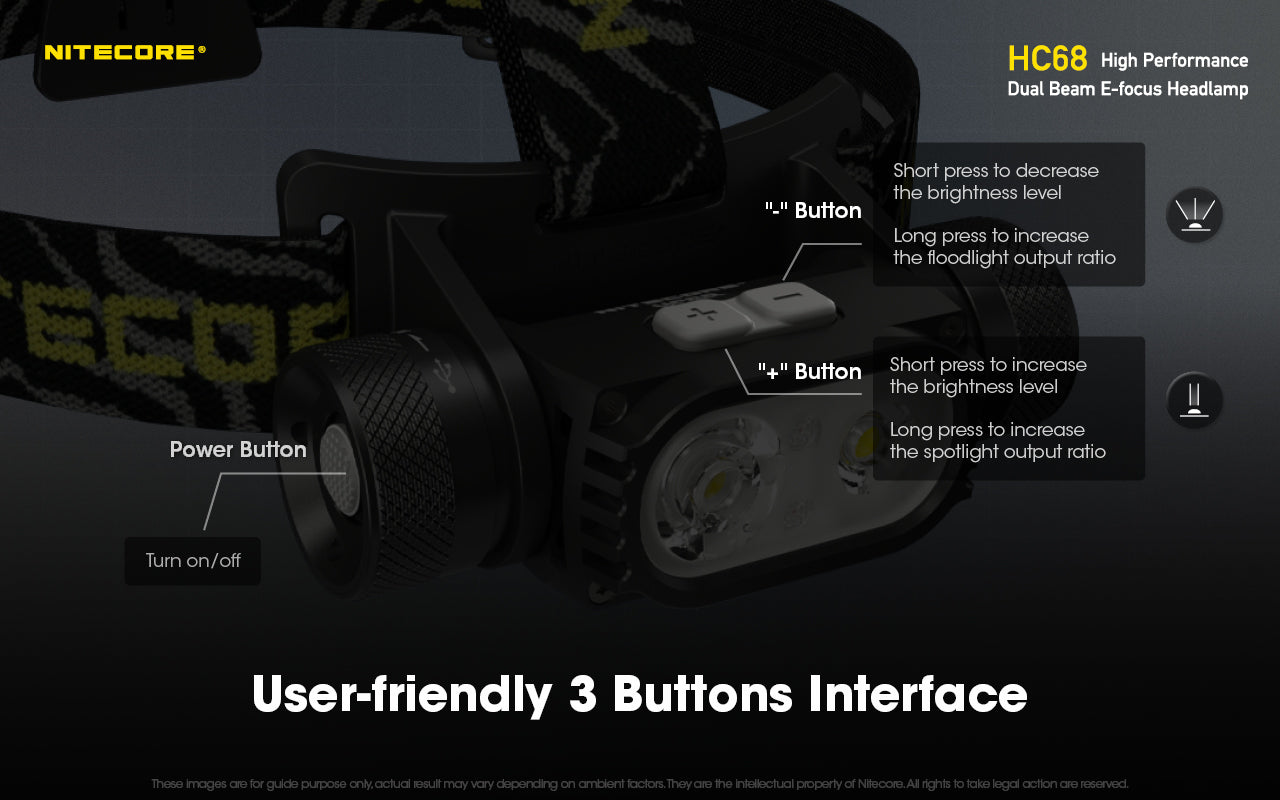 NITECORE®

HC68 High Performance
Dual Beam E-focus Headlamp

"-" Button

Short press to decrease the brightness level

Long press to increase the floodlight output ratio

"+" Button

Short press to increase the brightness level

Long press to increase the spotlight output ratio

Power Button

Turn on/off

User-friendly 3 Buttons Interface

These images are for guide purpose only, actual result may vary depending on ambient factors. They are the intellectual property of Nitecore. All rights to take legal action are reserved.