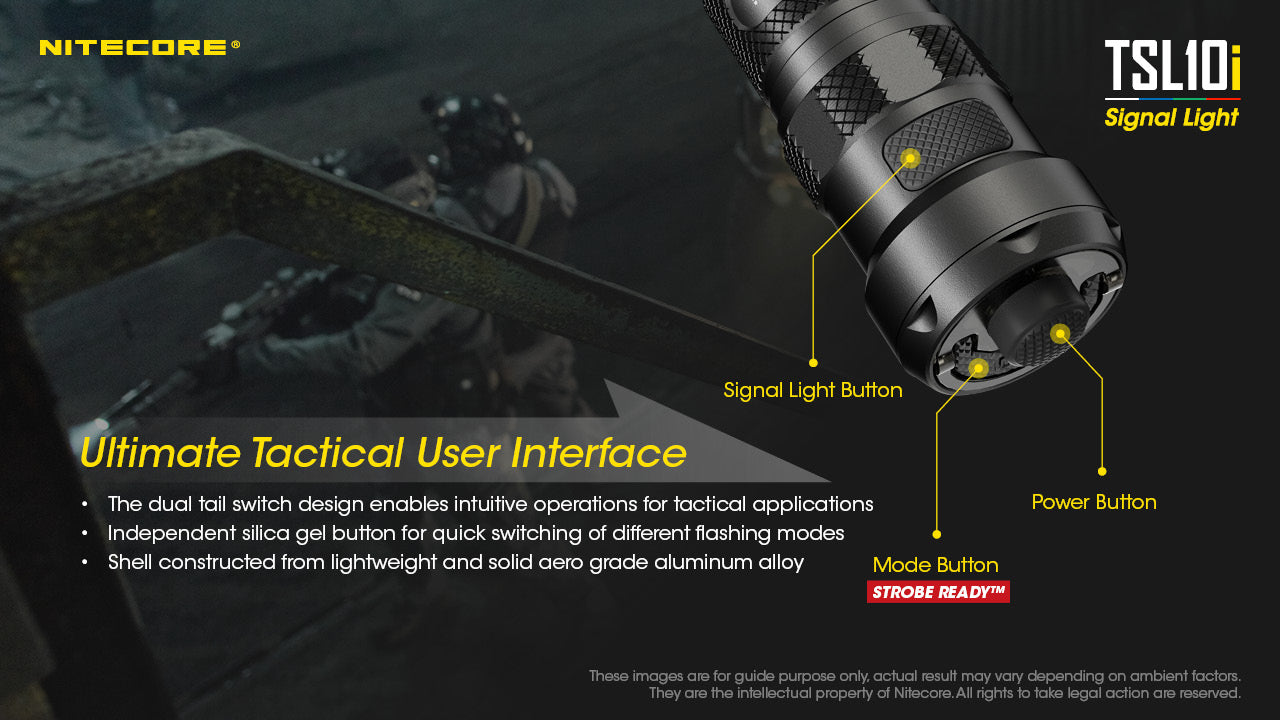 NITECORE®

TSL10i
Signal Light

Signal Light Button

Power Button

Mode Button
STROBE READY™

Ultimate Tactical User Interface

• The dual tail switch design enables intuitive operations for tactical applications
• Independent silica gel button for quick switching of different flashing modes
• Shell constructed from lightweight and solid aero grade aluminum alloy

These images are for guide purpose only, actual result may vary depending on ambient factors.
They are the intellectual property of Nitecore. All rights to take legal action are reserved.